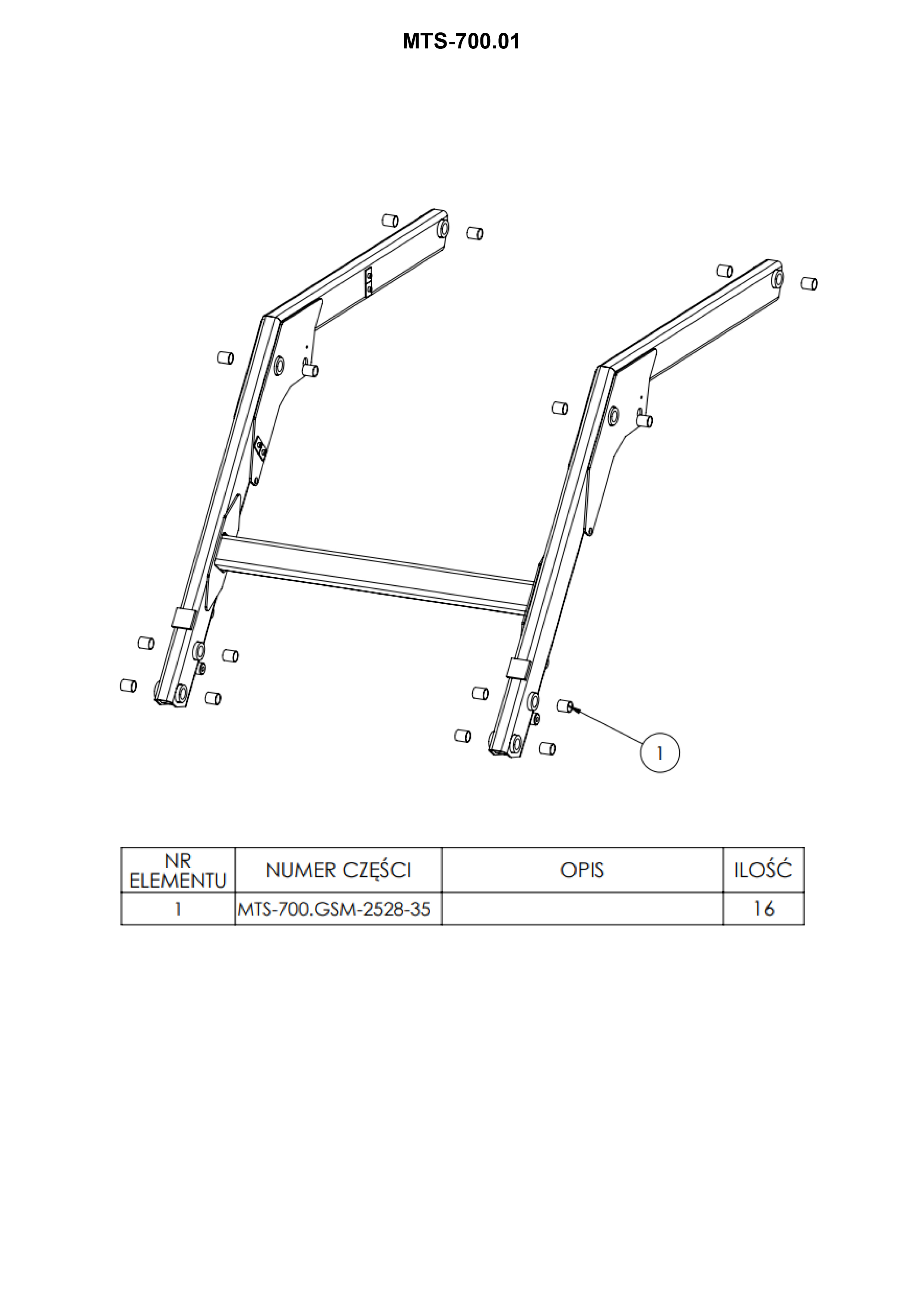 MTS-700.01

1

| NR ELEMENTU | NUMER CZĘŚCI | OPIS | ILOŚĆ |
|---|---|---|---|
| 1 | MTS-700.GSM-2528-35 | | 16 |